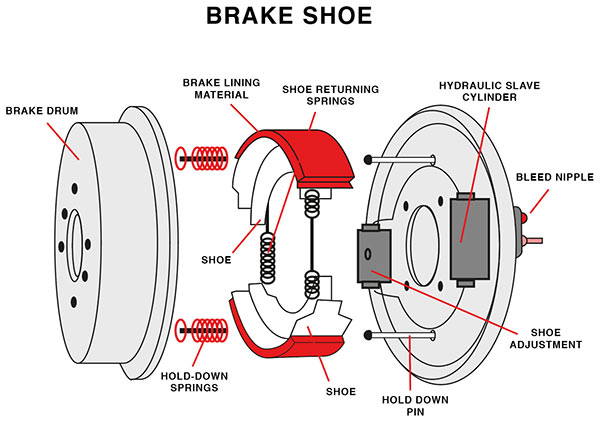 BRAKE SHOE

BRAKE DRUM

BRAKE LINING MATERIAL

SHOE RETURNING SPRINGS

HYDRAULIC SLAVE CYLINDER

BLEED NIPPLE

SHOE

SHOE ADJUSTMENT

HOLD-DOWN SPRINGS

SHOE

HOLD DOWN PIN